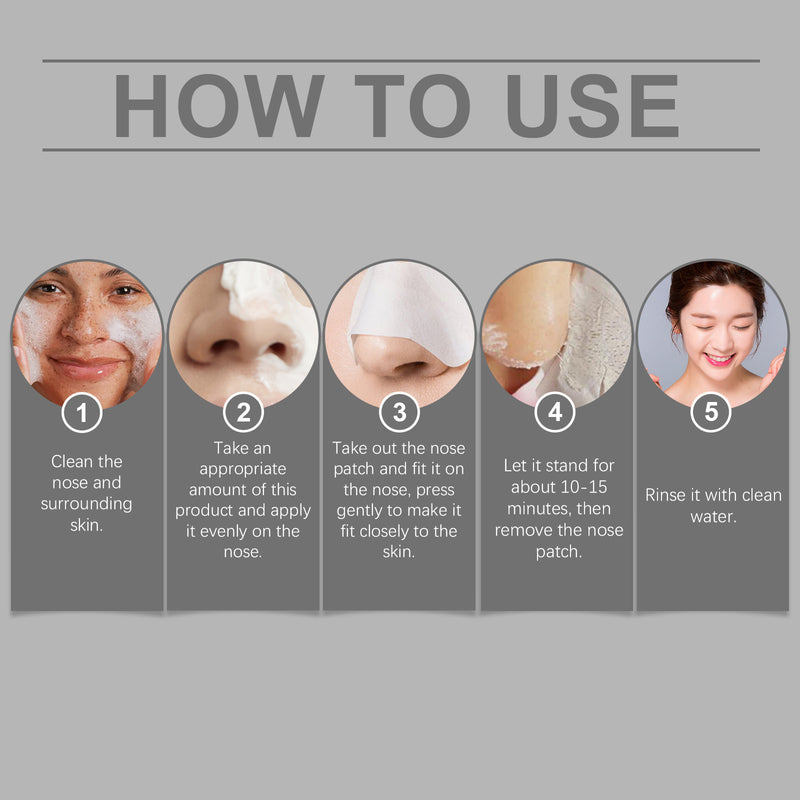 HOW TO USE

1
Clean the nose and surrounding skin.

2
Take an appropriate amount of this product and apply it evenly on the nose.

3
Take out the nose patch and fit it on the nose, press gently to make it fit closely to the skin.

4
Let it stand for about 10-15 minutes, then remove the nose patch.

5
Rinse it with clean water.