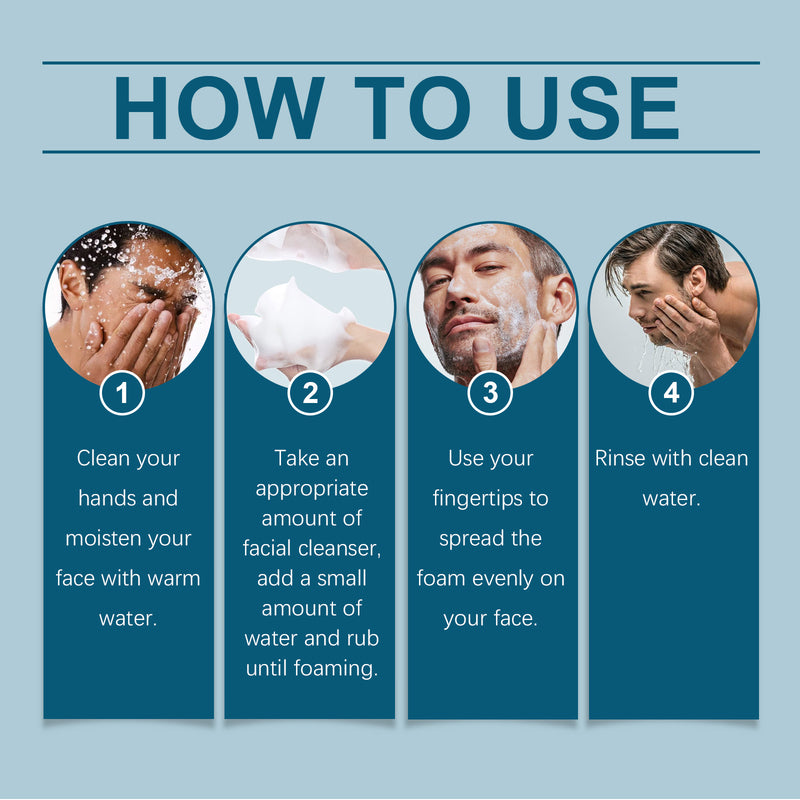 HOW TO USE

1

Clean your hands and moisten your face with warm water.

2

Take an appropriate amount of facial cleanser, add a small amount of water and rub until foaming.

3

Use your fingertips to spread the foam evenly on your face.

4

Rinse with clean water.