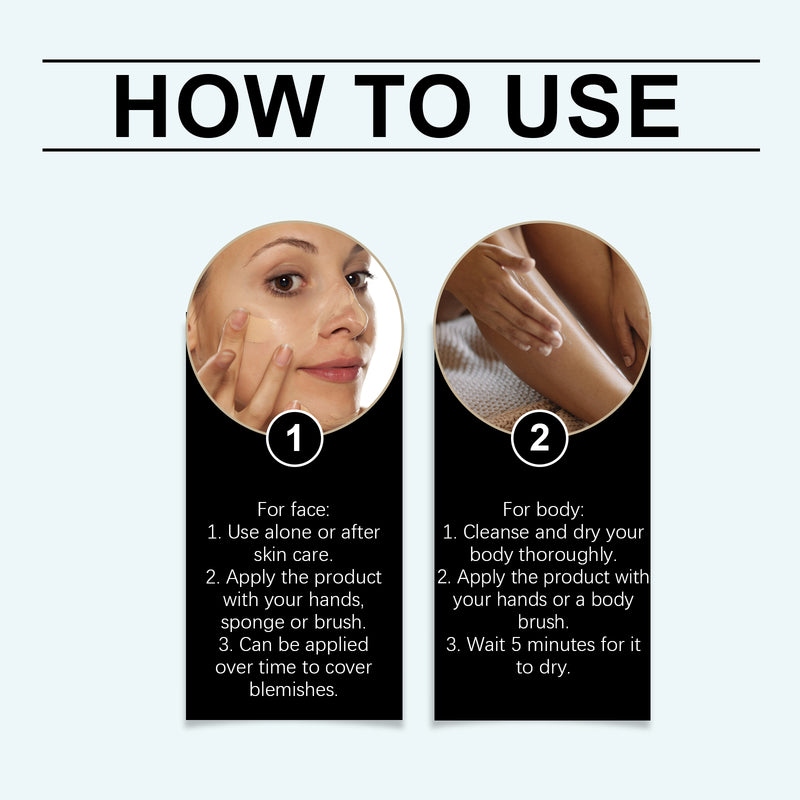 HOW TO USE

1

For face:
1. Use alone or after skin care.
2. Apply the product with your hands, sponge or brush.
3. Can be applied over time to cover blemishes.

2

For body:
1. Cleanse and dry your body thoroughly.
2. Apply the product with your hands or a body brush.
3. Wait 5 minutes for it to dry.