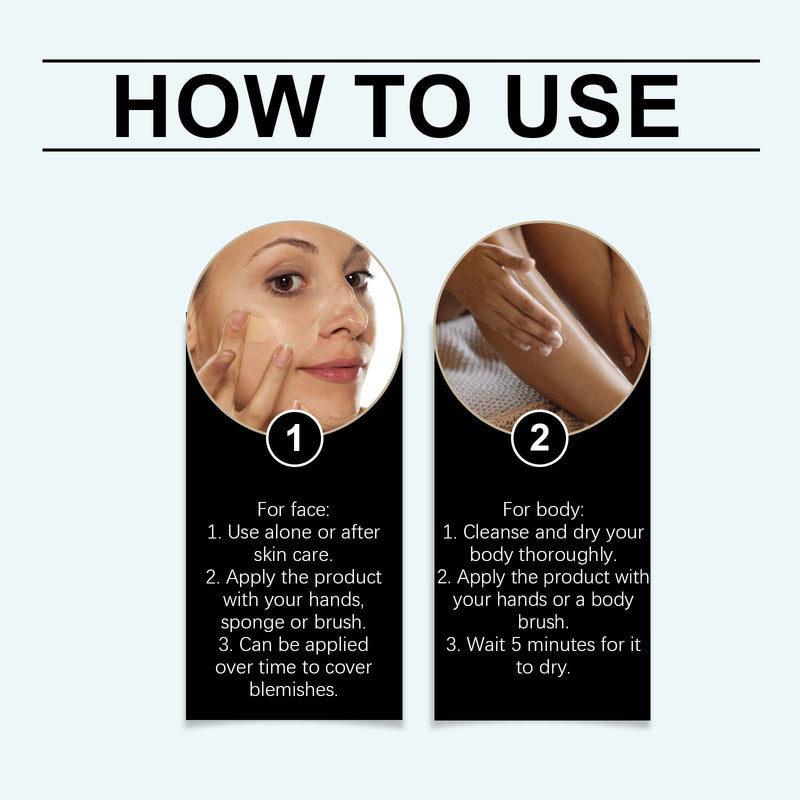 HOW TO USE

1

For face:
1. Use alone or after skin care.
2. Apply the product with your hands, sponge or brush.
3. Can be applied over time to cover blemishes.

2

For body:
1. Cleanse and dry your body thoroughly.
2. Apply the product with your hands or a body brush.
3. Wait 5 minutes for it to dry.